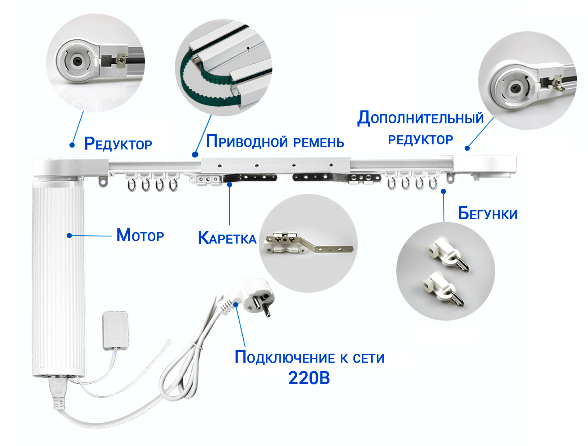 Редуктор

Приводной ремень

Дополнительный редуктор

Мотор

Каретка

Бегунки

Подключение к сети 220В